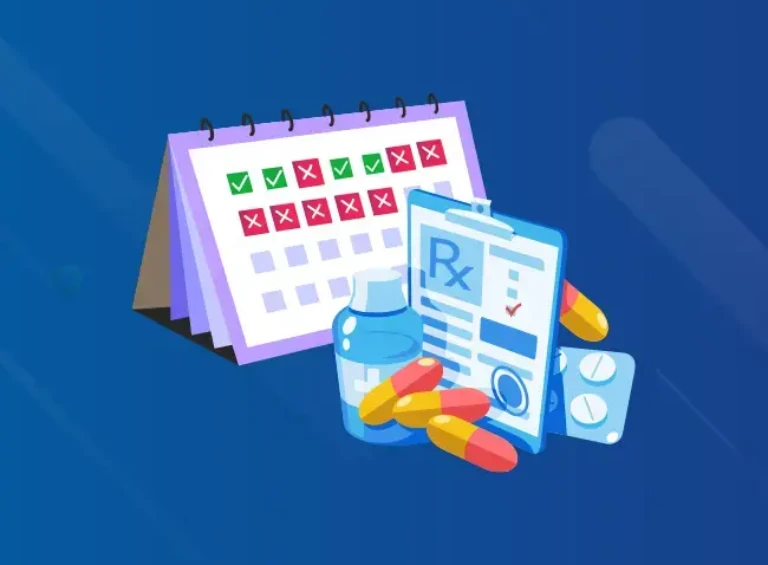 Rx